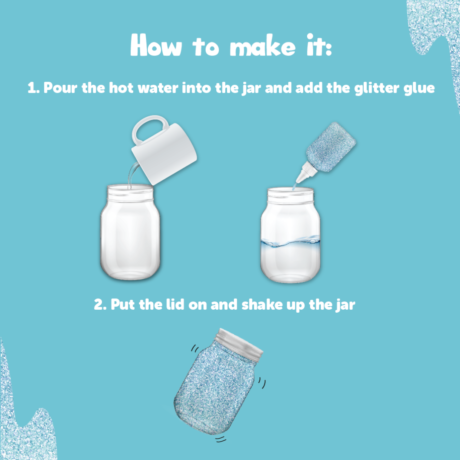 How to make it:

1. Pour the hot water into the jar and add the glitter glue

2. Put the lid on and shake up the jar